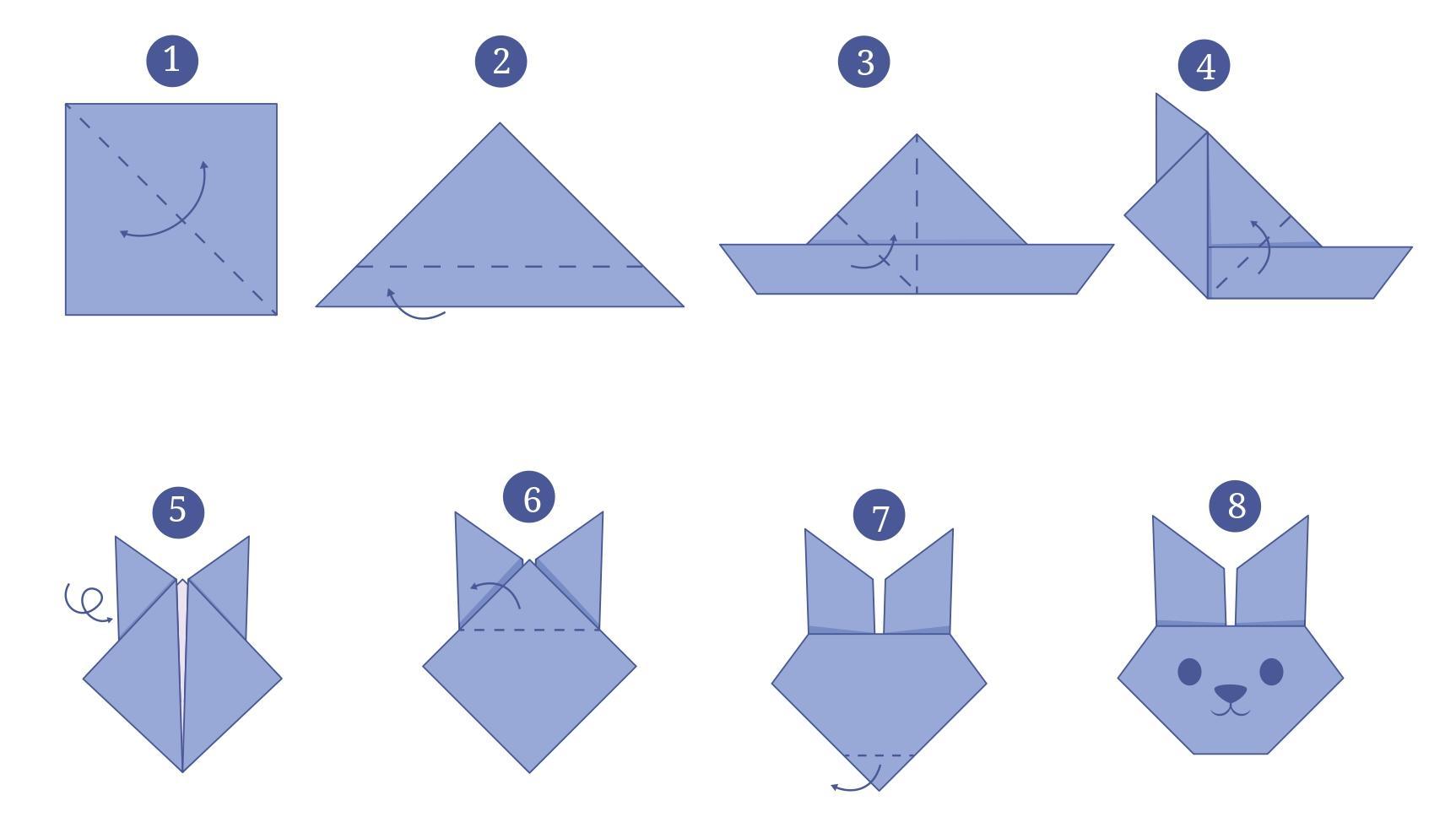 1 2 3 4

5 6 7 8