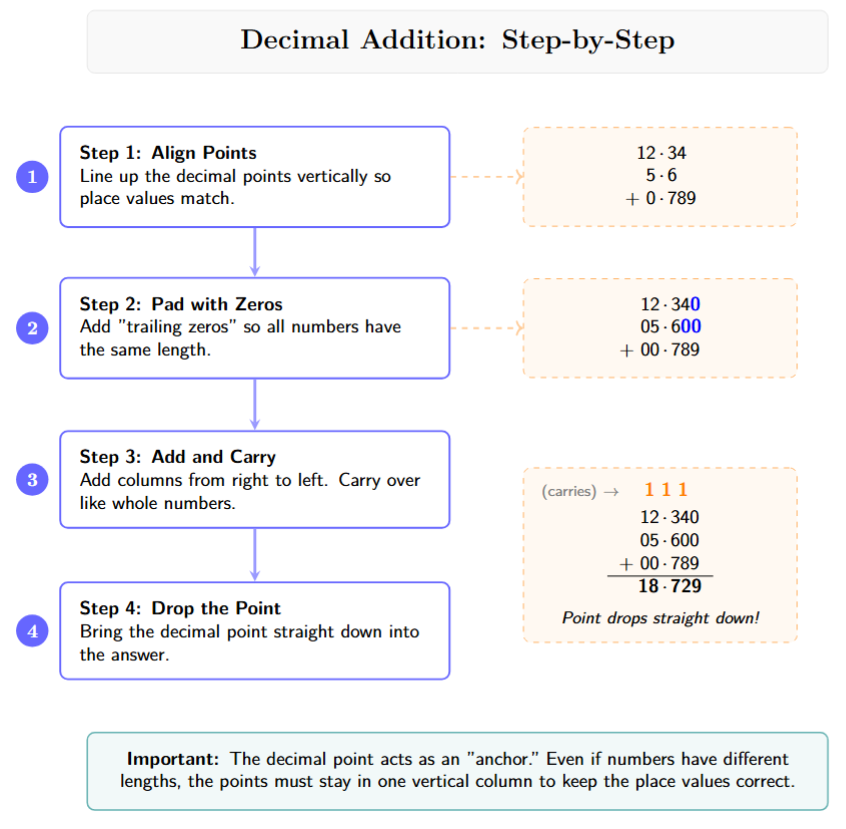 Decimal Addition: Step-by-Step

1

Step 1: Align Points
Line up the decimal points vertically so place values match.

$12 \cdot 34$
$5 \cdot 6$
$+ 0 \cdot 789$

2

Step 2: Pad with Zeros
Add "trailing zeros" so all numbers have the same length.

$12 \cdot 340$
$05 \cdot 600$
$+ 00 \cdot 789$

3

Step 3: Add and Carry
Add columns from right to left. Carry over like whole numbers.

(carries) → 1 1 1
$12 \cdot 340$
$05 \cdot 600$
$+ 00 \cdot 789$
$18 \cdot 729$
Point drops straight down!

4

Step 4: Drop the Point
Bring the decimal point straight down into the answer.

Important: The decimal point acts as an "anchor." Even if numbers have different lengths, the points must stay in one vertical column to keep the place values correct.